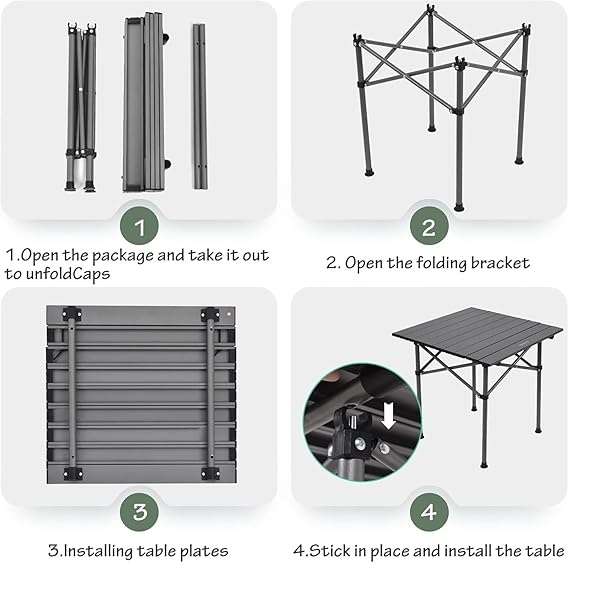 1

1.Open the package and take it out to unfoldCaps

2

2. Open the folding bracket

3

3.Installing table plates

4

4.Stick in place and install the table