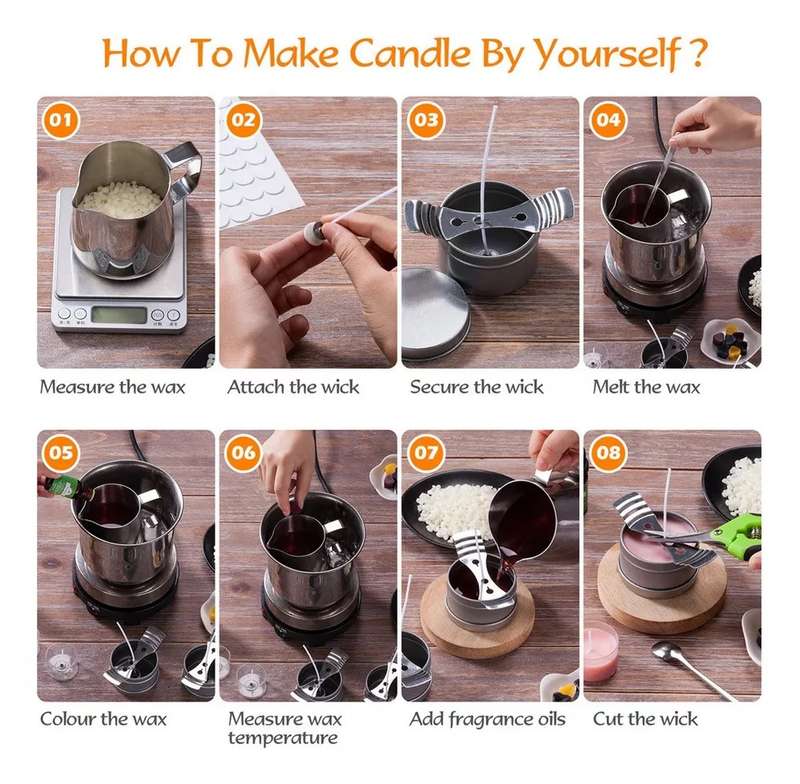 How To Make Candle By Yourself ?

01
Measure the wax

02
Attach the wick

03
Secure the wick

04
Melt the wax

05
Colour the wax

06
Measure wax temperature

07
Add fragrance oils

08
Cut the wick