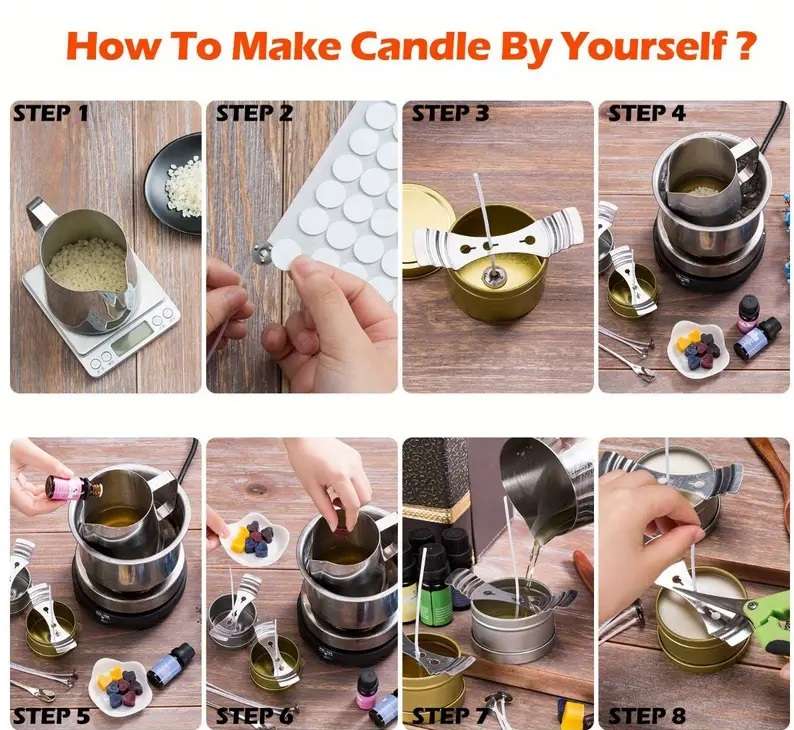 How To Make Candle By Yourself ?

STEP 1

STEP 2

STEP 3

STEP 4

STEP 5

STEP 6

STEP 7

STEP 8