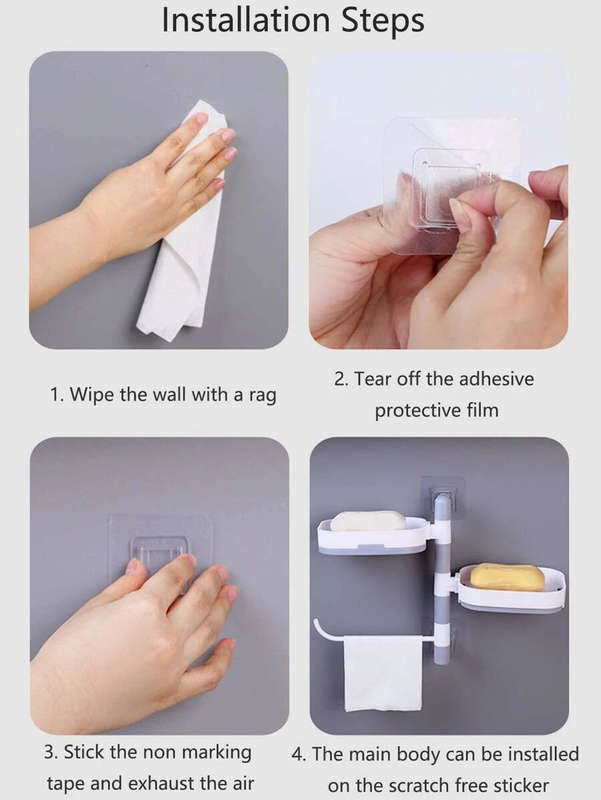 Installation Steps

1. Wipe the wall with a rag

2. Tear off the adhesive protective film

3. Stick the non marking tape and exhaust the air

4. The main body can be installed on the scratch free sticker