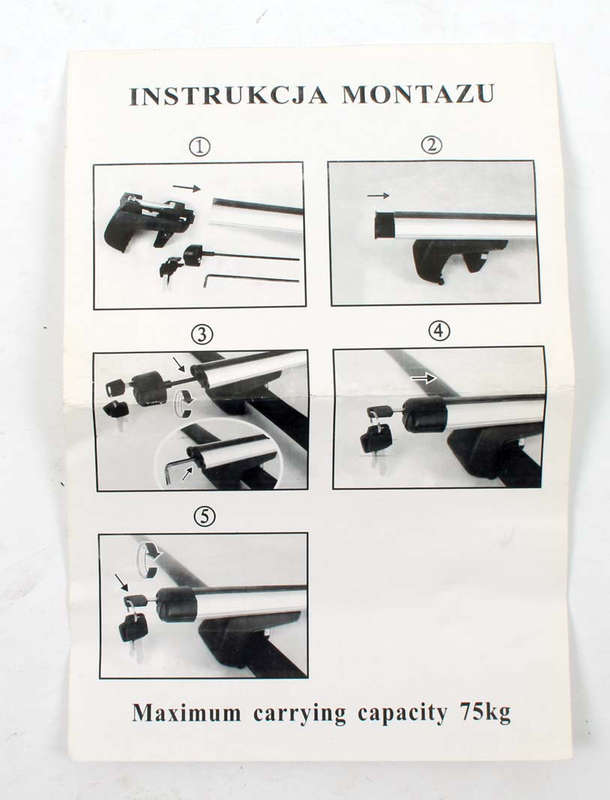 INSTRUKCJA MONTAZU

①

②

③

④

⑤

Maximum carrying capacity 75kg