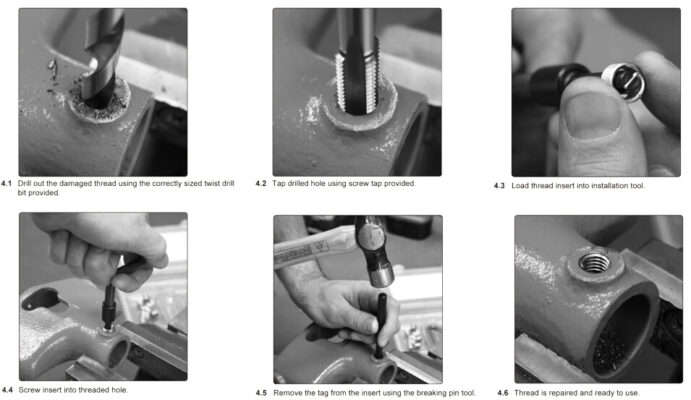 4.1 Drill out the damaged thread using the correctly sized twist drill bit provided.

4.2 Tap drilled hole using screw tap provided.

4.3 Load thread insert into installation tool.

4.4 Screw insert into threaded hole.

4.5 Remove the tag from the insert using the breaking pin tool.

4.6 Thread is repaired and ready to use.