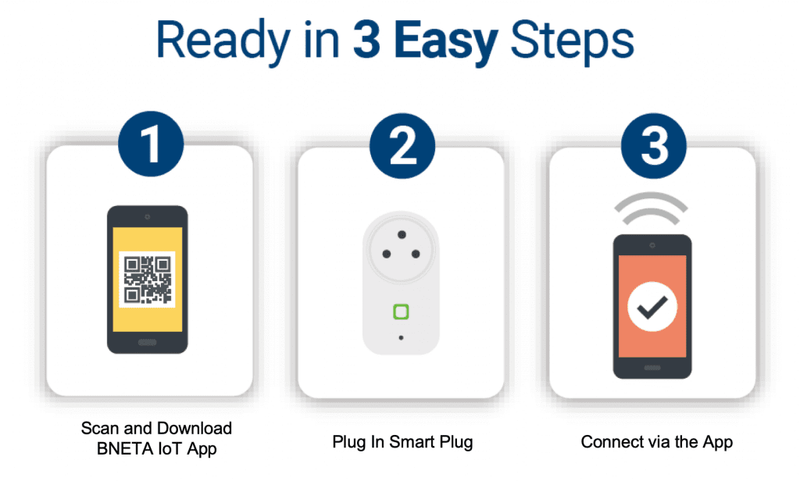 Ready in 3 Easy Steps

1

Scan and Download BNETA IoT App

2

Plug In Smart Plug

3

Connect via the App