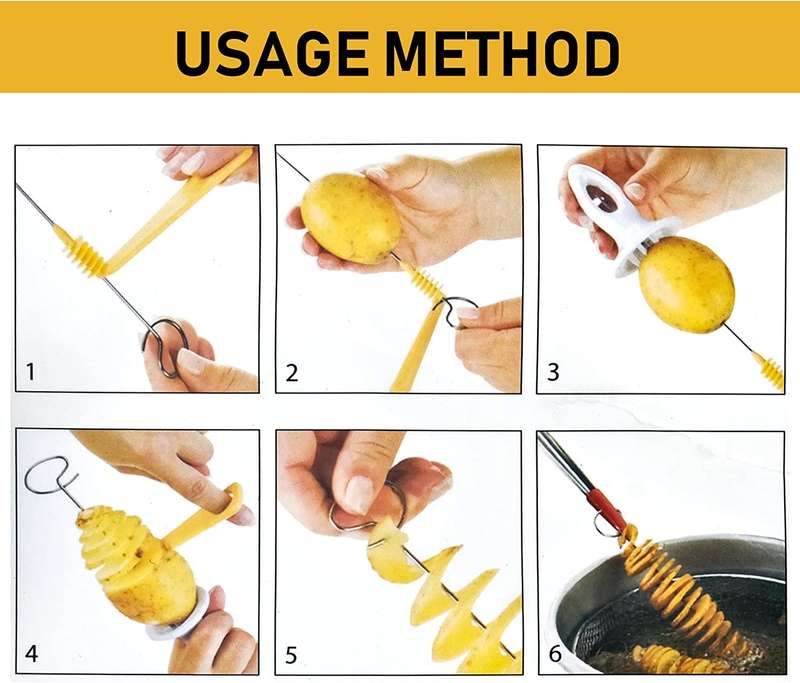 USAGE METHOD

1

2

3

4

5

6