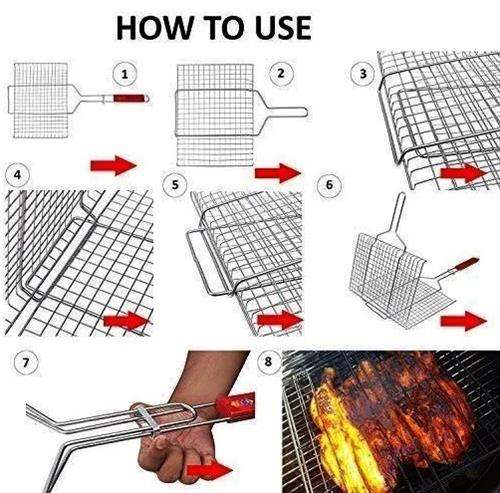 HOW TO USE

1

2

3

4

5

6

7

8