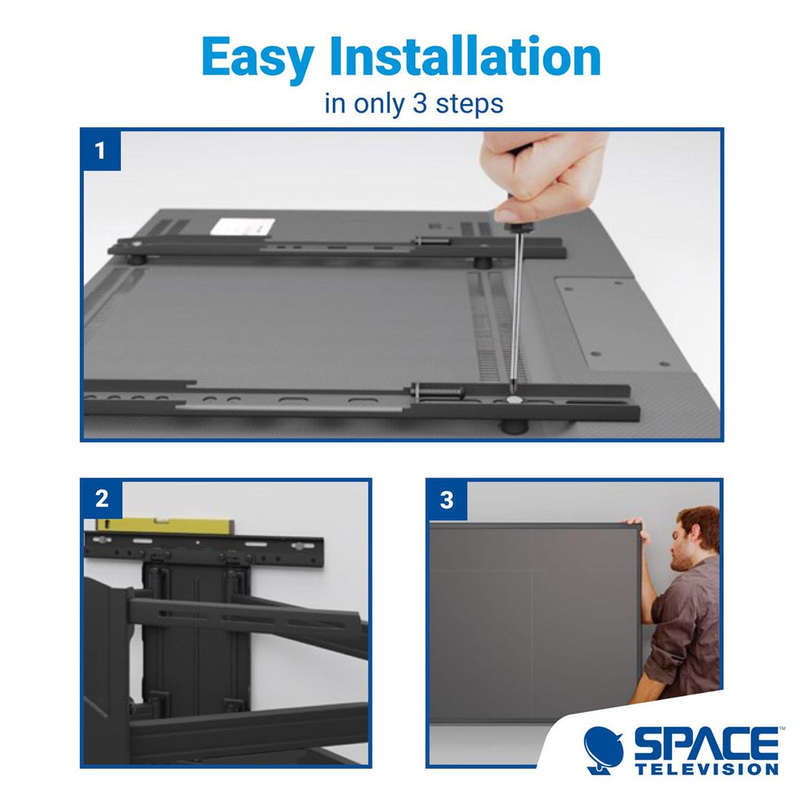 Easy Installation
in only 3 steps

1

2

3

SPACE™
TELEVISION