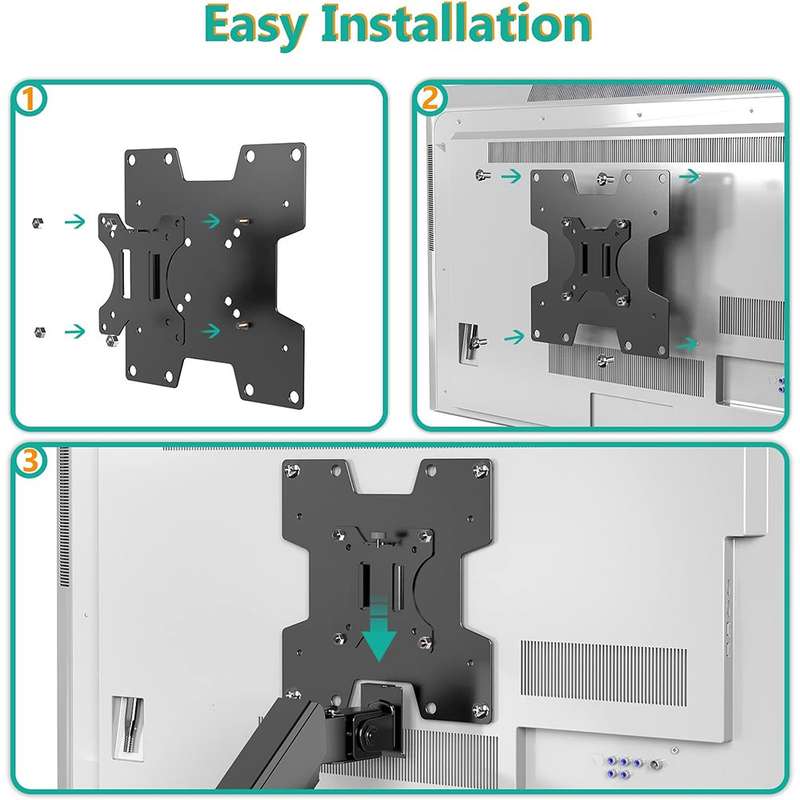 Easy Installation

1

2

3