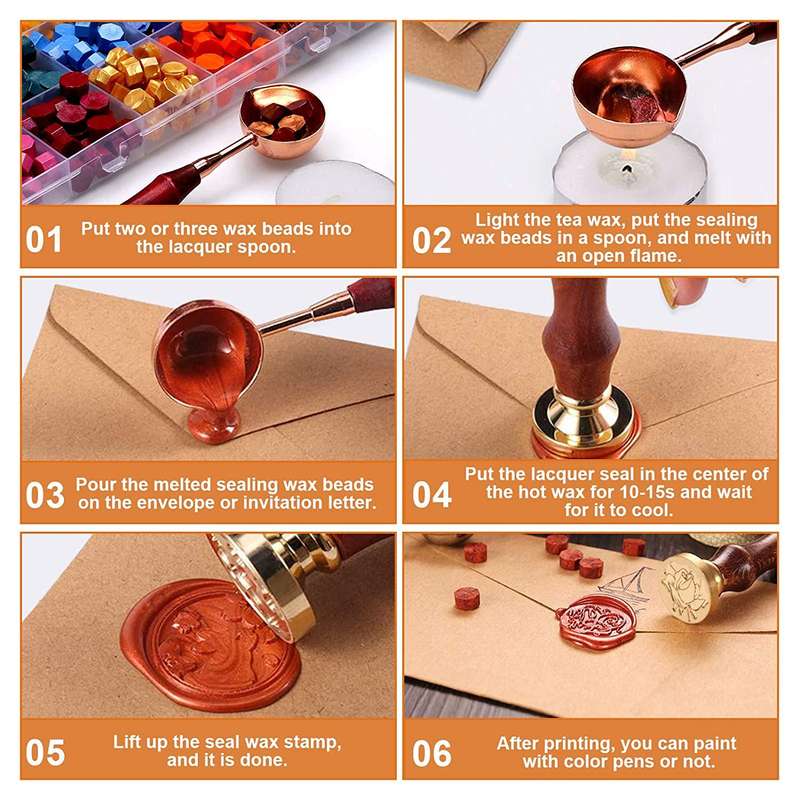 01 Put two or three wax beads into the lacquer spoon.

02 Light the tea wax, put the sealing wax beads in a spoon, and melt with an open flame.

03 Pour the melted sealing wax beads on the envelope or invitation letter.

04 Put the lacquer seal in the center of the hot wax for 10-15s and wait for it to cool.

05 Lift up the seal wax stamp, and it is done.

06 After printing, you can paint with color pens or not.