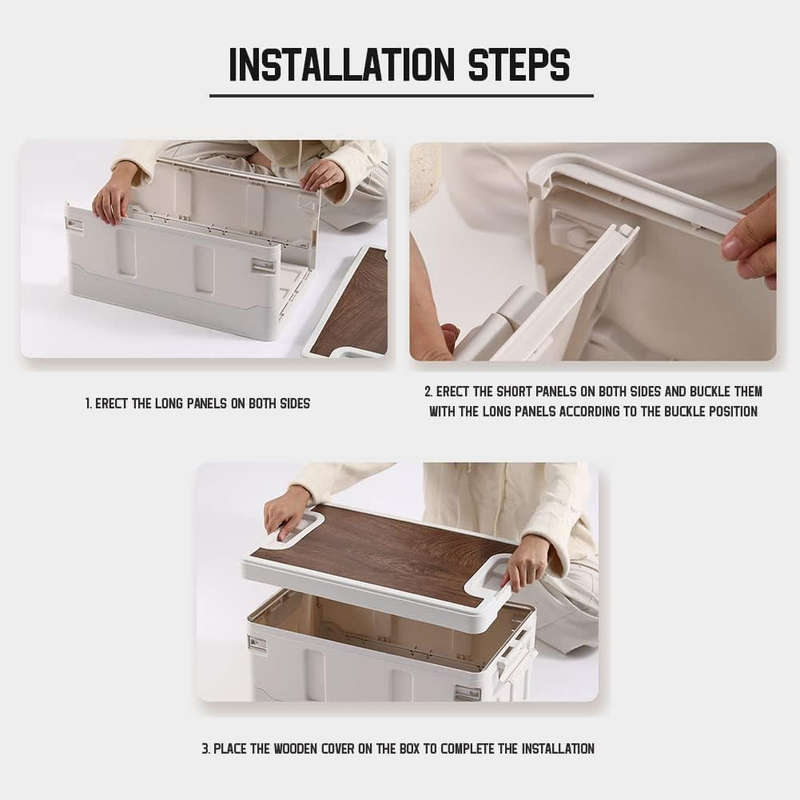 INSTALLATION STEPS

1. ERECT THE LONG PANELS ON BOTH SIDES

2. ERECT THE SHORT PANELS ON BOTH SIDES AND BUCKLE THEM WITH THE LONG PANELS ACCORDING TO THE BUCKLE POSITION

3. PLACE THE WOODEN COVER ON THE BOX TO COMPLETE THE INSTALLATION