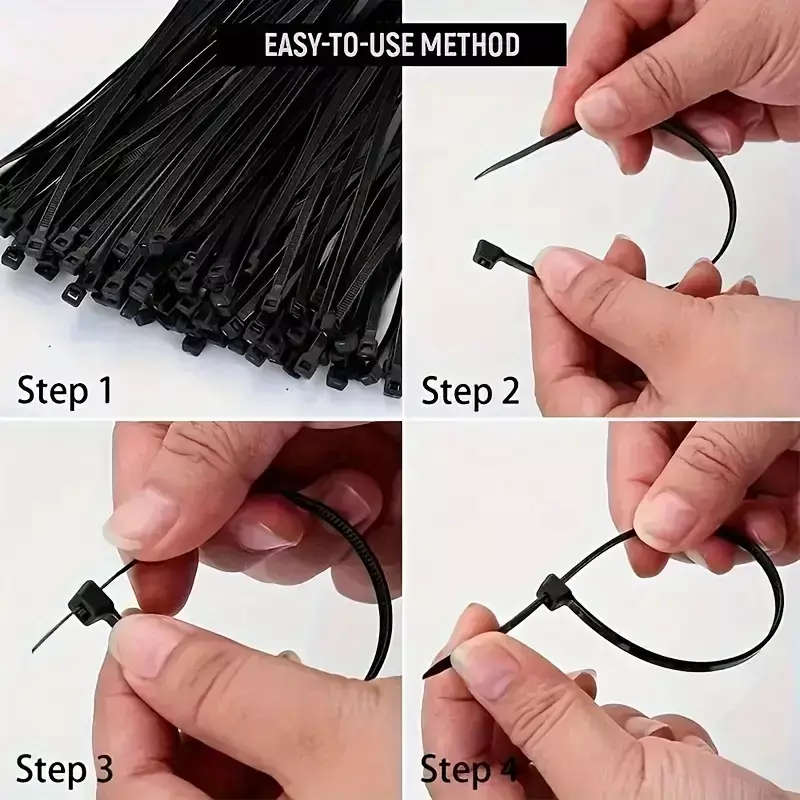 EASY-TO-USE METHOD

Step 1

Step 2

Step 3

Step 4