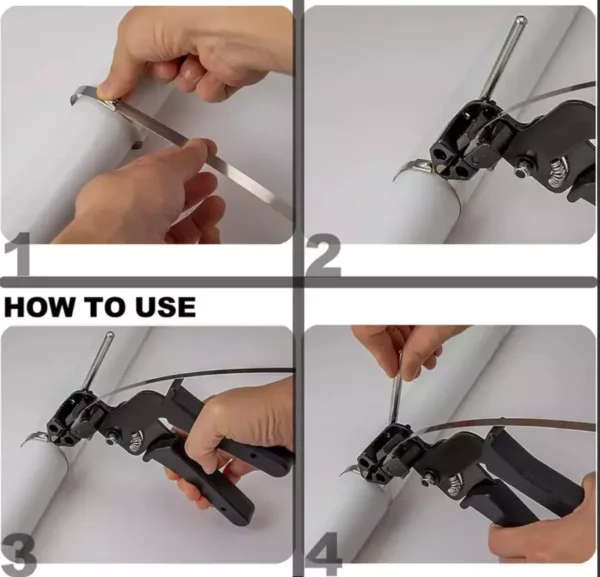 1

2

HOW TO USE

3

4