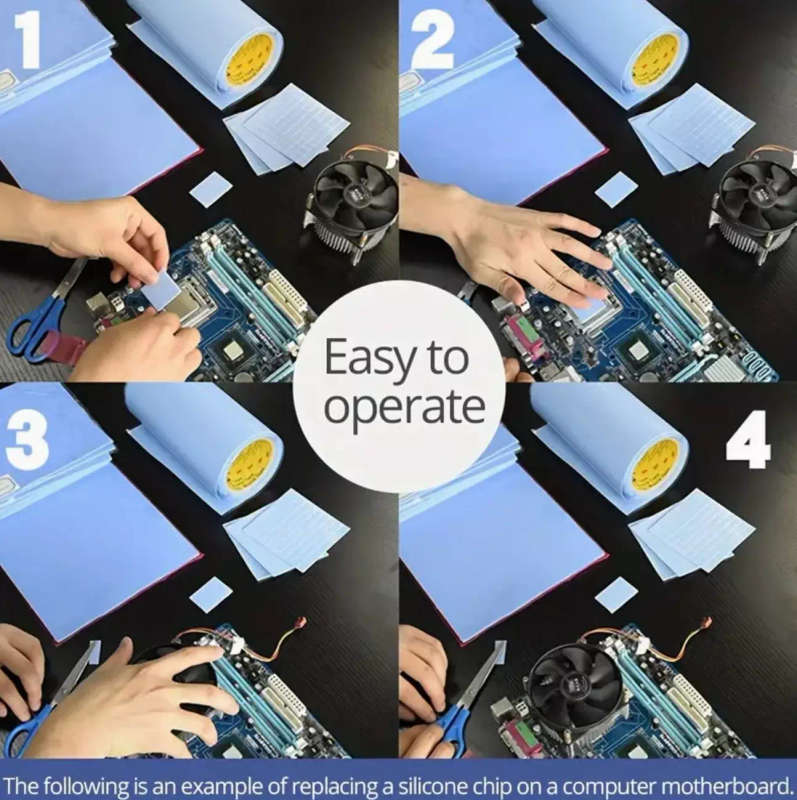 1

2

Easy to operate

3

4

The following is an example of replacing a silicone chip on a computer motherboard.