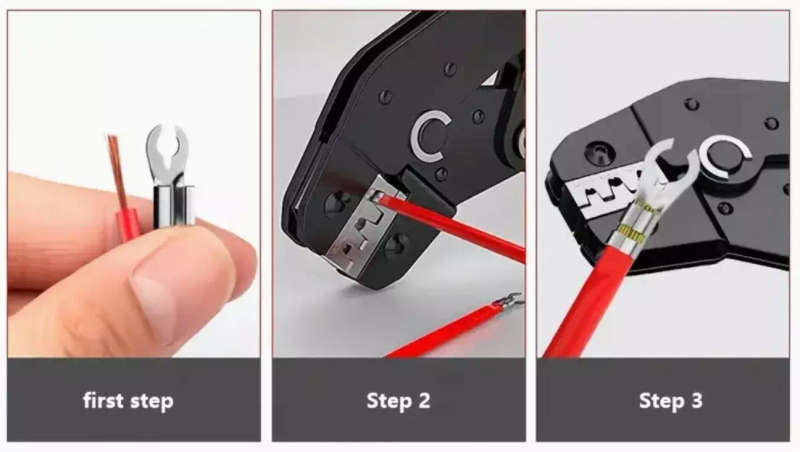 first step

Step 2

Step 3