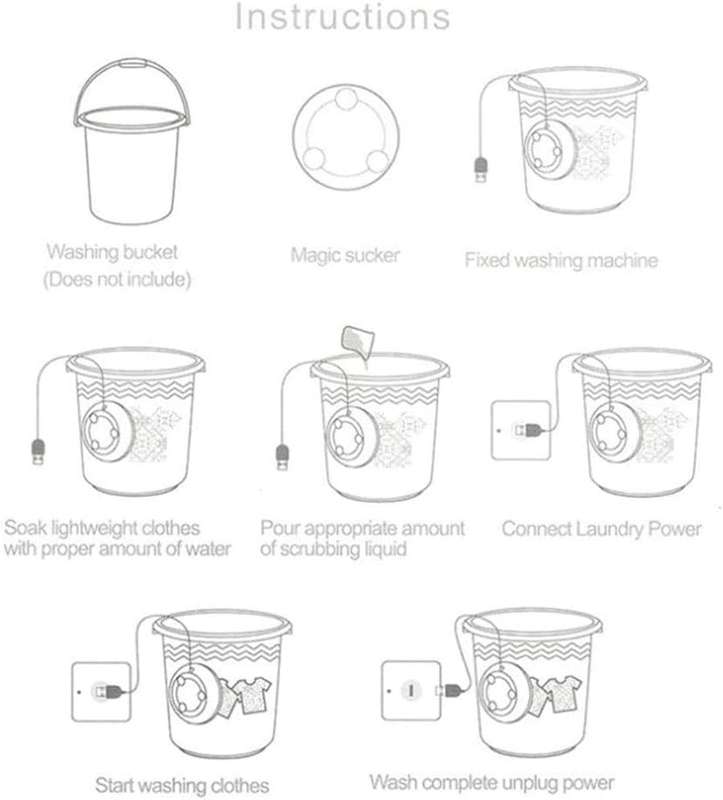 Instructions

Washing bucket
(Does not include)

Magic sucker

Fixed washing machine

Soak lightweight clothes with proper amount of water

Pour appropriate amount of scrubbing liquid

Connect Laundry Power

Start washing clothes

Wash complete unplug power