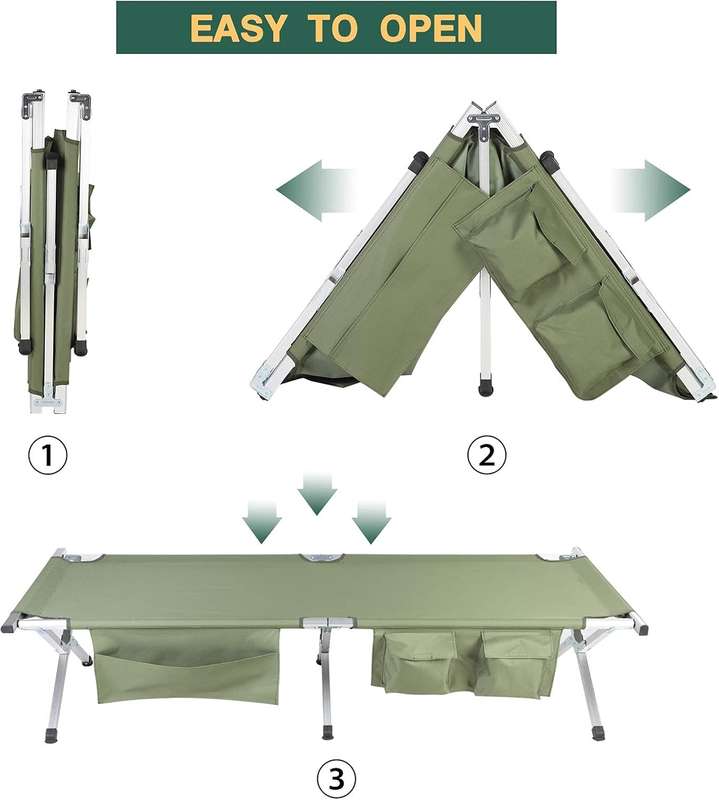 EASY TO OPEN

①

②

③