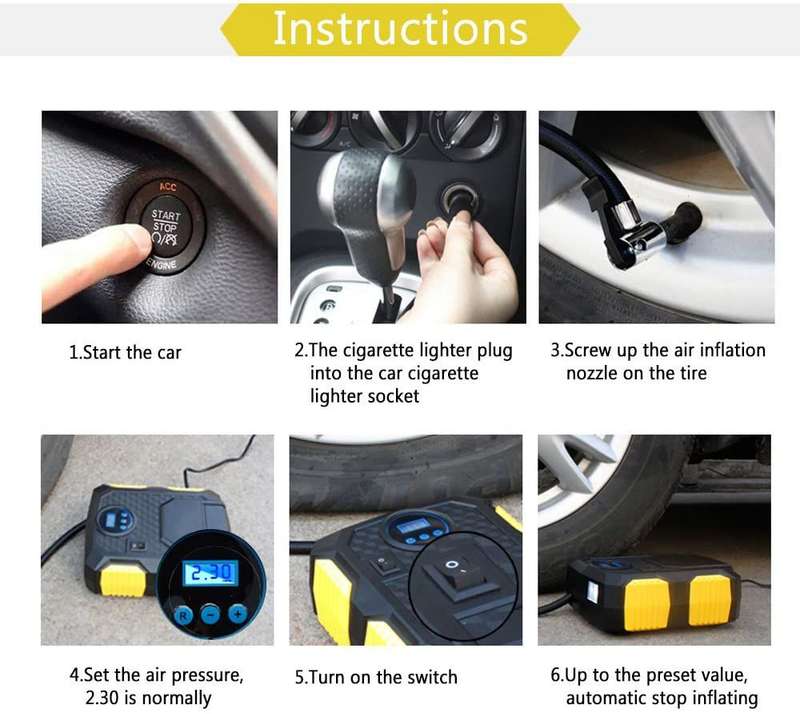 Instructions

ACC
START
STOP
ENGINE

1.Start the car

2.The cigarette lighter plug into the car cigarette lighter socket

3.Screw up the air inflation nozzle on the tire

2.30
R
−
+

4.Set the air pressure, 2.30 is normally

5.Turn on the switch

6.Up to the preset value, automatic stop inflating