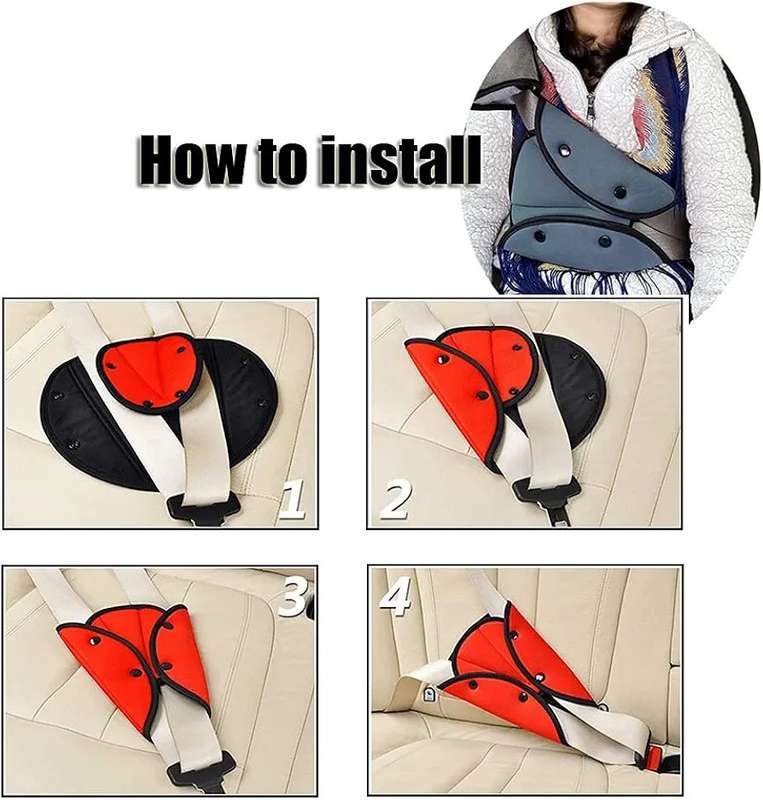 How to install

1

2

3

4