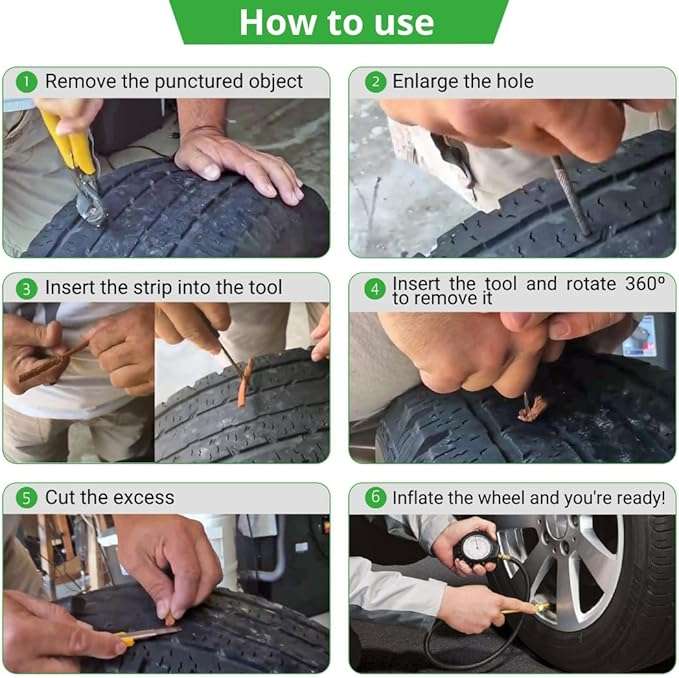 How to use

1 Remove the punctured object

2 Enlarge the hole

3 Insert the strip into the tool

4 Insert the tool and rotate 360° to remove it

5 Cut the excess

6 Inflate the wheel and you're ready!