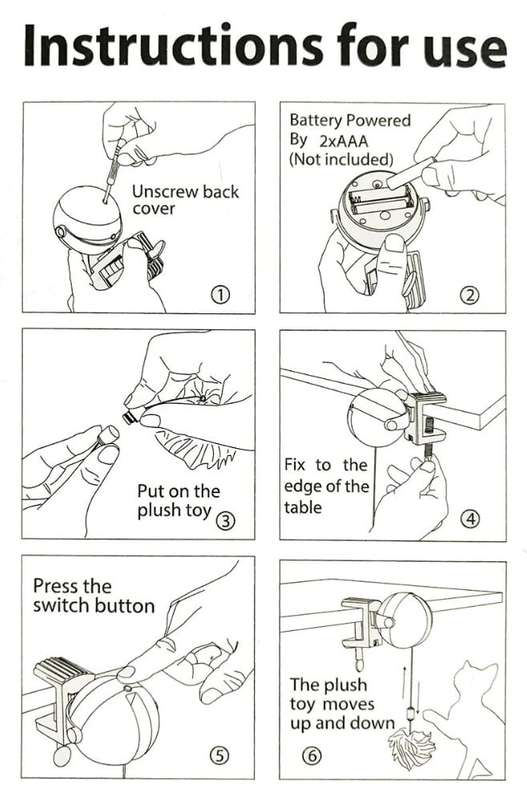 Instructions for use

Unscrew back cover

①

Battery Powered By 2xAAA (Not included)

②

Put on the plush toy ③

Fix to the edge of the table

④

Press the switch button

⑤

The plush toy moves up and down

⑥