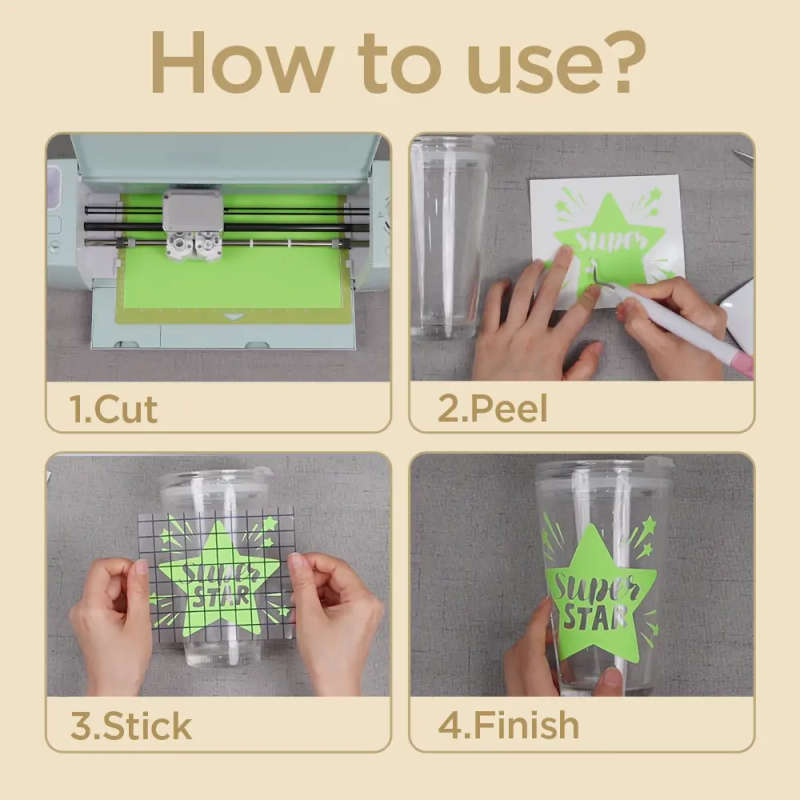 How to use?

Super

1.Cut

2.Peel

Super STAR

3.Stick

Super STAR

4.Finish