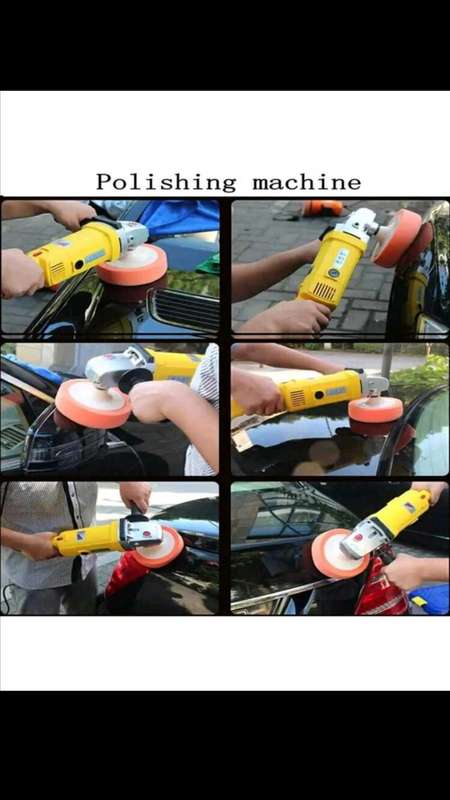 Polishing machine