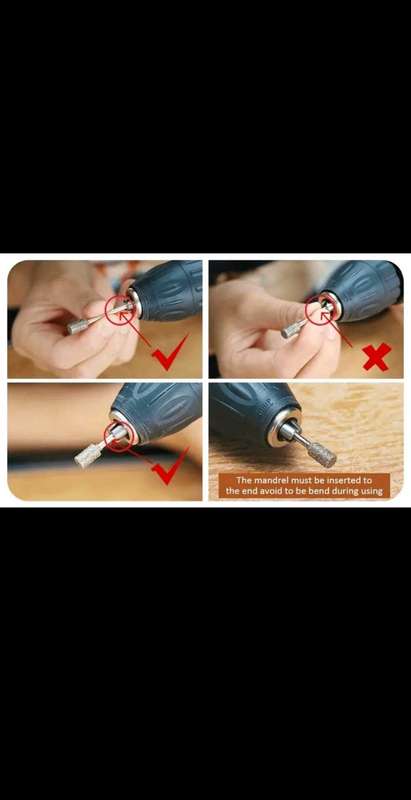 The mandrel must be inserted to the end avoid to be bend during using