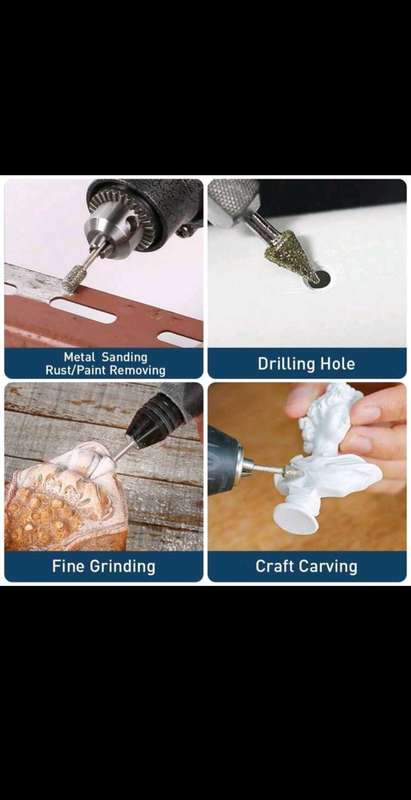 Metal Sanding
Rust/Paint Removing

Drilling Hole

Fine Grinding

Craft Carving