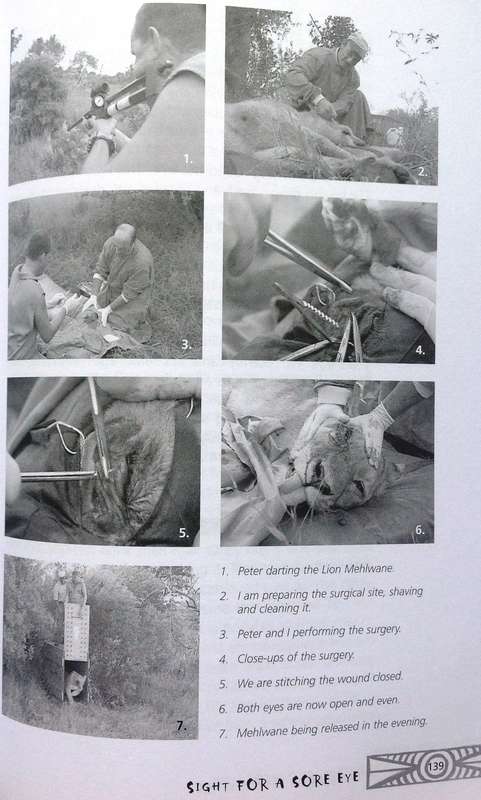 1.

2.

3.

4.

5.

6.

7.

1. Peter darting the Lion Mehlwane.

2. I am preparing the surgical site, shaving and cleaning it.

3. Peter and I performing the surgery.

4. Close-ups of the surgery.

5. We are stitching the wound closed.

6. Both eyes are now open and even.

7. Mehlwane being released in the evening.

SIGHT FOR A SORE EYE

139