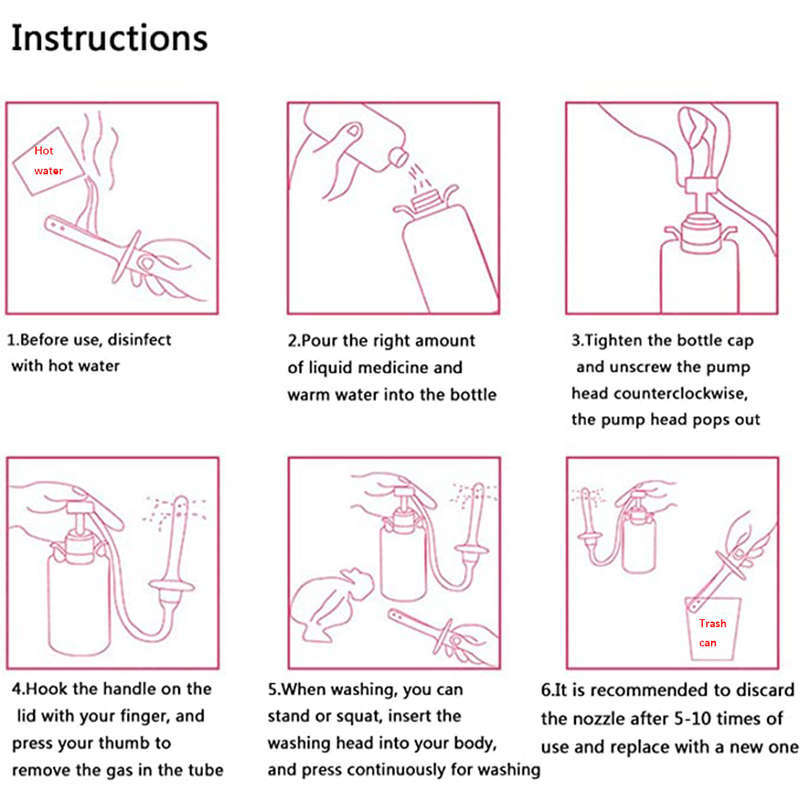 Instructions

Hot water

1.Before use, disinfect with hot water

2.Pour the right amount of liquid medicine and warm water into the bottle

3.Tighten the bottle cap and unscrew the pump head counterclockwise, the pump head pops out

4.Hook the handle on the lid with your finger, and press your thumb to remove the gas in the tube

5.When washing, you can stand or squat, insert the washing head into your body, and press continuously for washing

Trash can

6.It is recommended to discard the nozzle after 5-10 times of use and replace with a new one