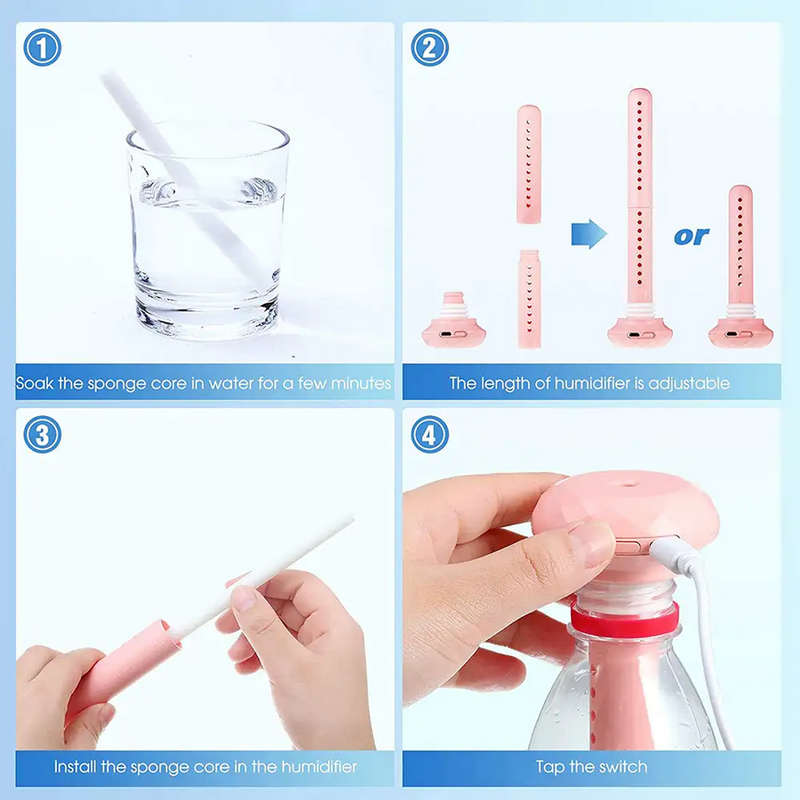 1

Soak the sponge core in water for a few minutes

2

or

The length of humidifier is adjustable

3

Install the sponge core in the humidifier

4

Tap the switch