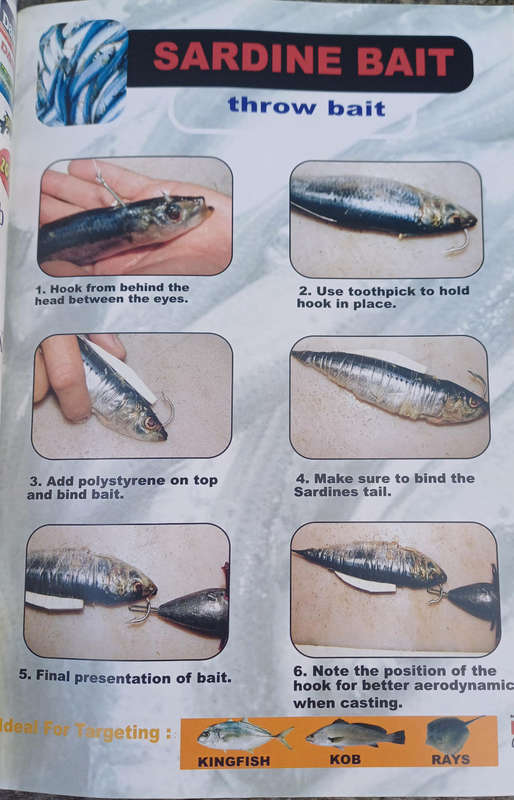 SARDINE BAIT

throw bait

1. Hook from behind the head between the eyes.

2. Use toothpick to hold hook in place.

3. Add polystyrene on top and bind bait.

4. Make sure to bind the Sardines tail.

5. Final presentation of bait.

6. Note the position of the hook for better aerodynamic when casting.

Ideal For Targeting :

KINGFISH

KOB

RAYS