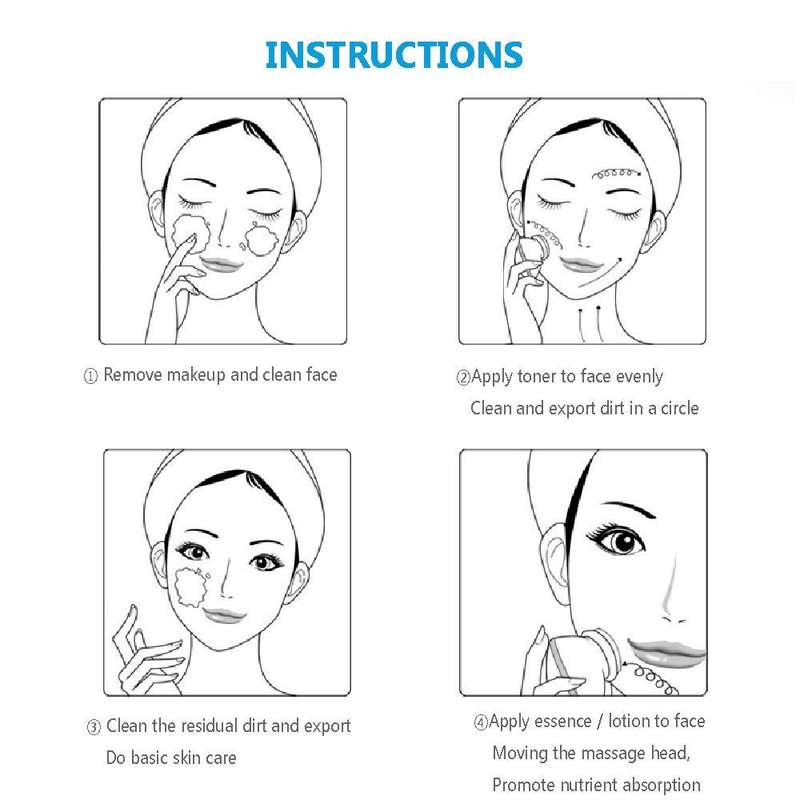 INSTRUCTIONS

① Remove makeup and clean face

②Apply toner to face evenly
Clean and export dirt in a circle

③ Clean the residual dirt and export
Do basic skin care

④Apply essence / lotion to face
Moving the massage head,
Promote nutrient absorption