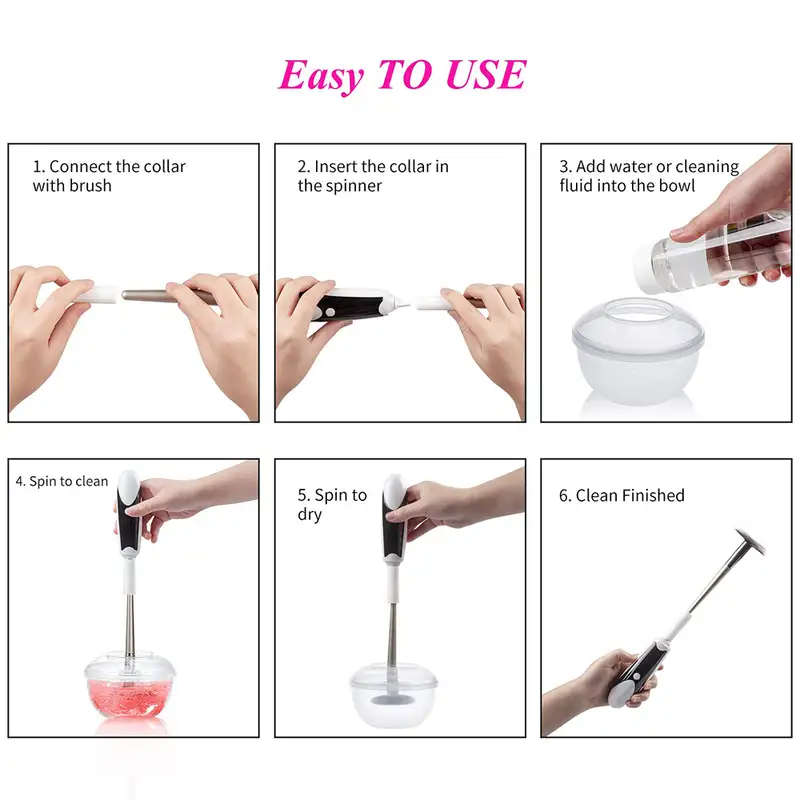 Easy TO USE

1. Connect the collar with brush

2. Insert the collar in the spinner

3. Add water or cleaning fluid into the bowl

4. Spin to clean

5. Spin to dry

6. Clean Finished