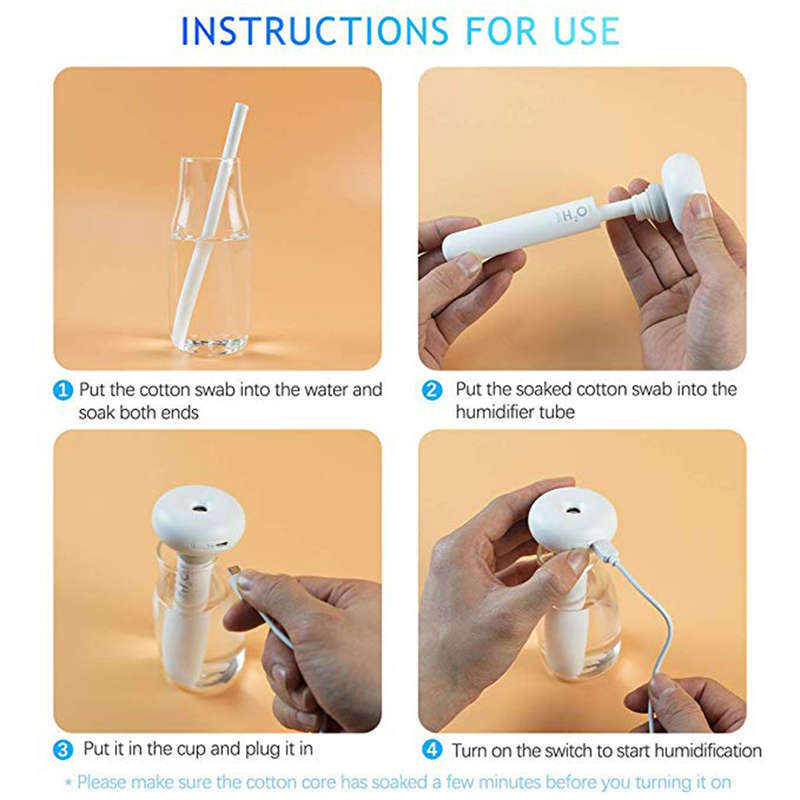 INSTRUCTIONS FOR USE

$H_2O$

1 Put the cotton swab into the water and soak both ends

2 Put the soaked cotton swab into the humidifier tube

3 Put it in the cup and plug it in

4 Turn on the switch to start humidification

* Please make sure the cotton core has soaked a few minutes before you turning it on