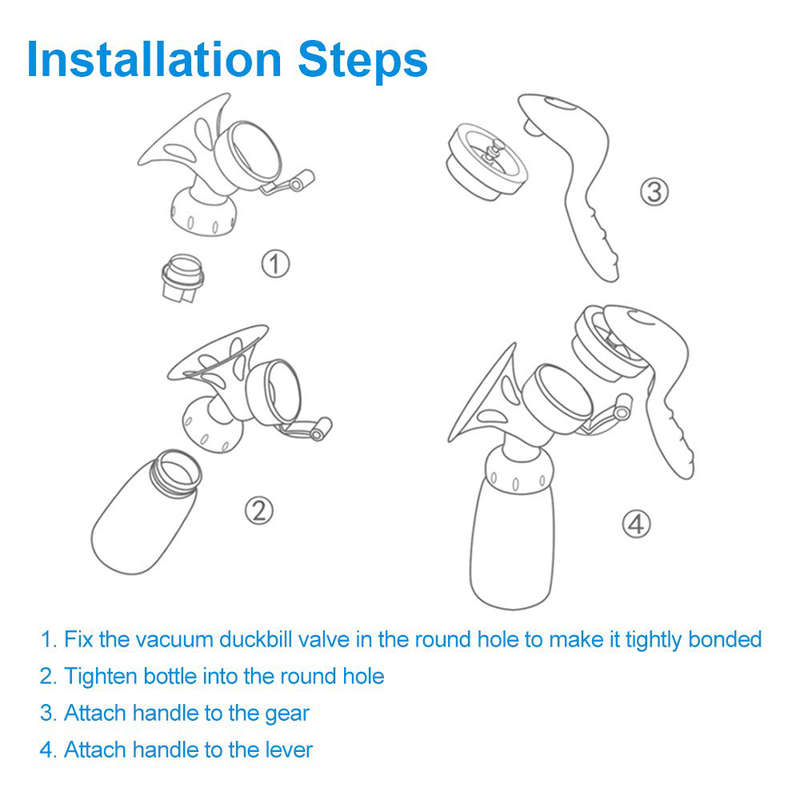 Installation Steps

①

③

②

④

1. Fix the vacuum duckbill valve in the round hole to make it tightly bonded

2. Tighten bottle into the round hole

3. Attach handle to the gear

4. Attach handle to the lever