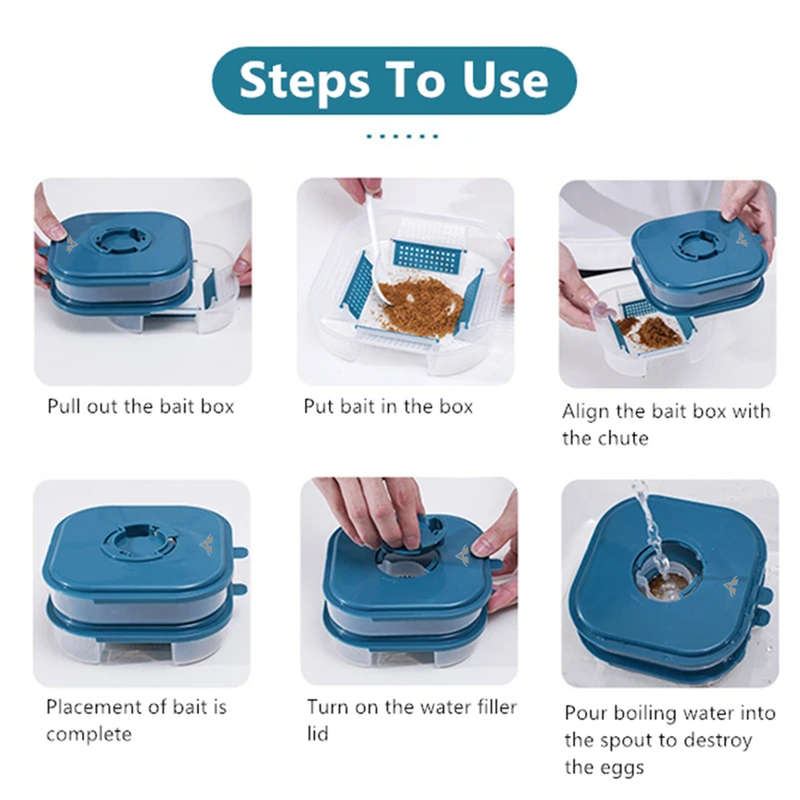 Steps To Use

Pull out the bait box

Put bait in the box

Align the bait box with the chute

Placement of bait is complete

Turn on the water filler lid

Pour boiling water into the spout to destroy the eggs