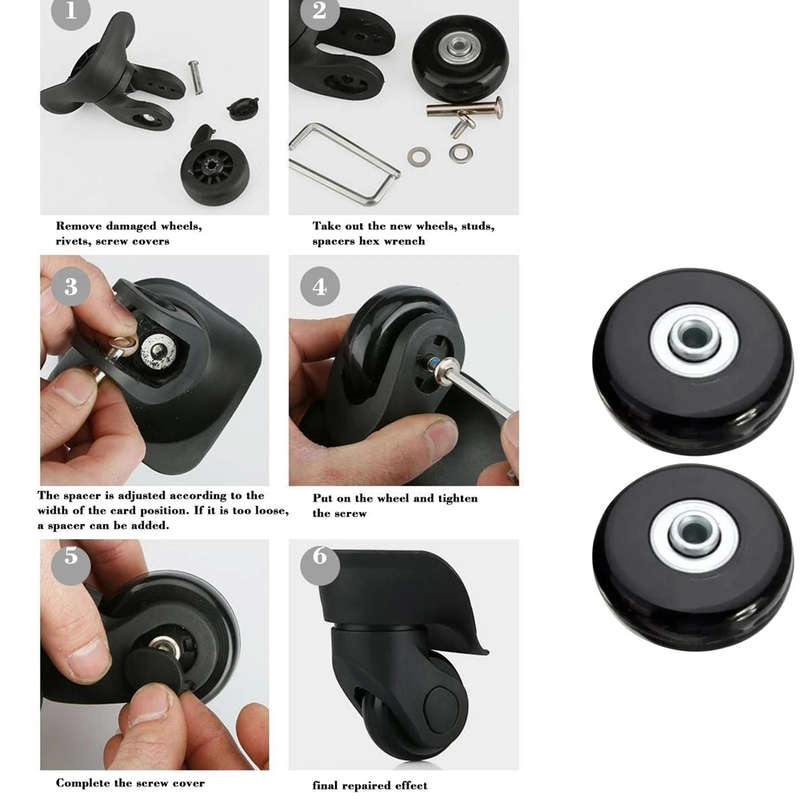 1

Remove damaged wheels, rivets, screw covers

2

Take out the new wheels, studs, spacers hex wrench

3

The spacer is adjusted according to the width of the card position. If it is too loose, a spacer can be added.

4

Put on the wheel and tighten the screw

5

Complete the screw cover

6

final repaired effect