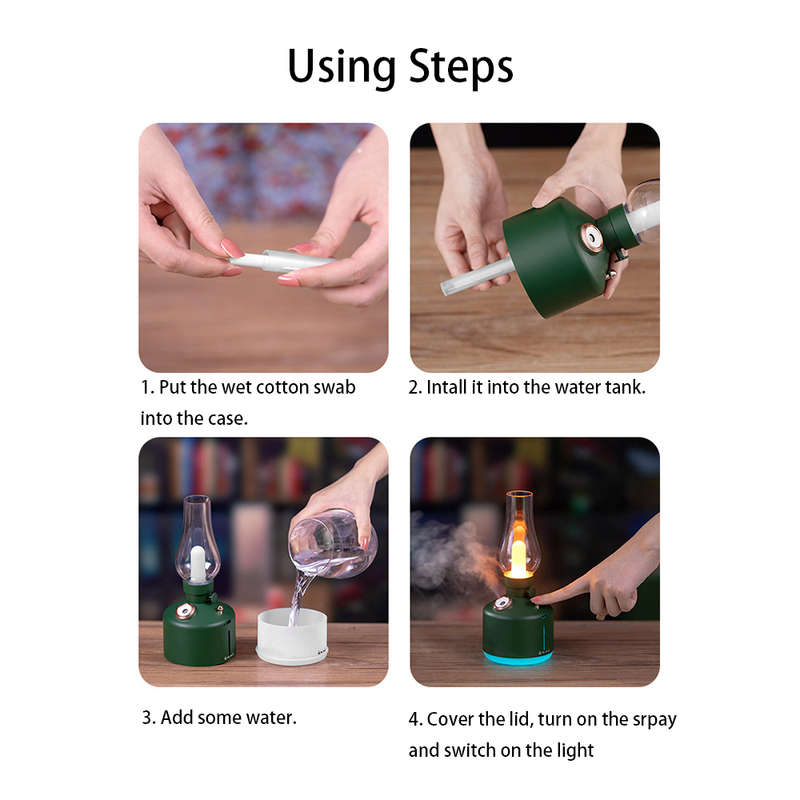 Using Steps

1. Put the wet cotton swab into the case.

2. Intall it into the water tank.

3. Add some water.

4. Cover the lid, turn on the srpay and switch on the light