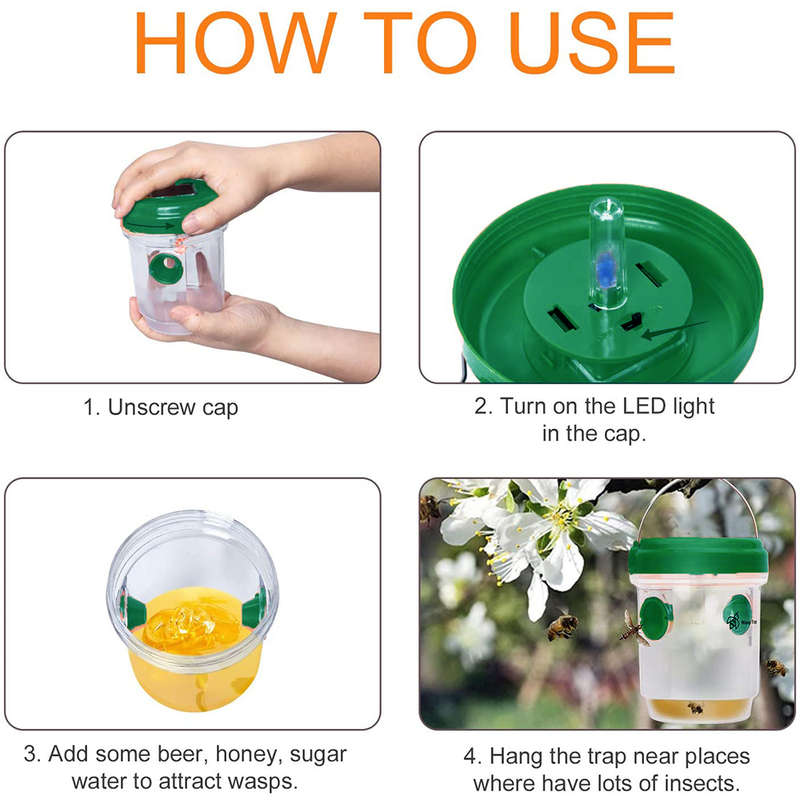 HOW TO USE

1. Unscrew cap

2. Turn on the LED light in the cap.

3. Add some beer, honey, sugar water to attract wasps.

4. Hang the trap near places where have lots of insects.