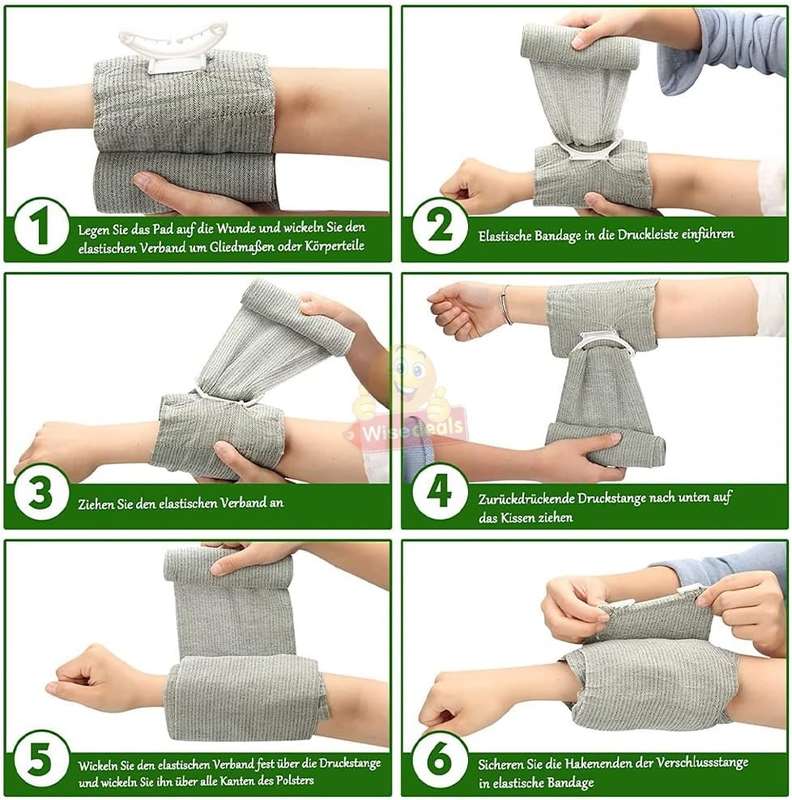 1
Legen Sie das Pad auf die Wunde und wickeln Sie den elastischen Verband um Gliedmaßen oder Körperteile

2
Elastische Bandage in die Druckleiste einführen

3
Ziehen Sie den elastischen Verband an

Wisedeals

4
Zurückdrückende Druckstange nach unten auf das Kissen ziehen

5
Wickeln Sie den elastischen Verband fest über die Druckstange und wickeln Sie ihn über alle Kanten des Polsters

6
Sichern Sie die Hakenenden der Verschlussstange in elastische Bandage