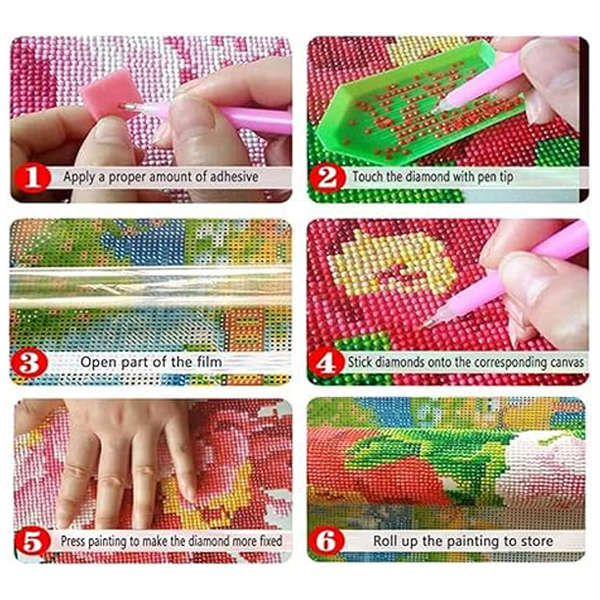 1 Apply a proper amount of adhesive

2 Touch the diamond with pen tip

3 Open part of the film

4 Stick diamonds onto the corresponding canvas

5 Press painting to make the diamond more fixed

6 Roll up the painting to store