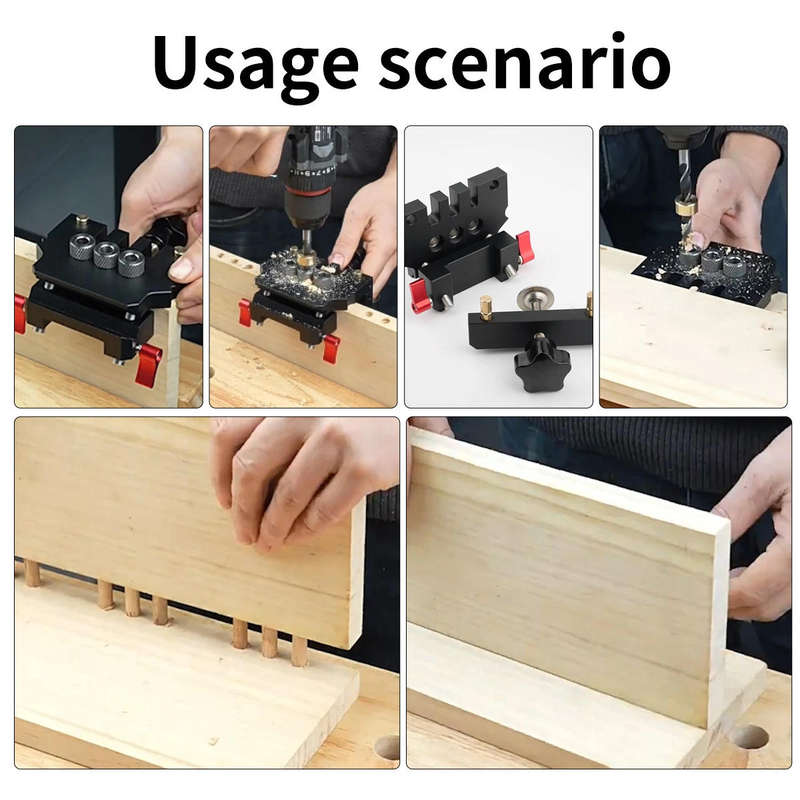 Usage scenario