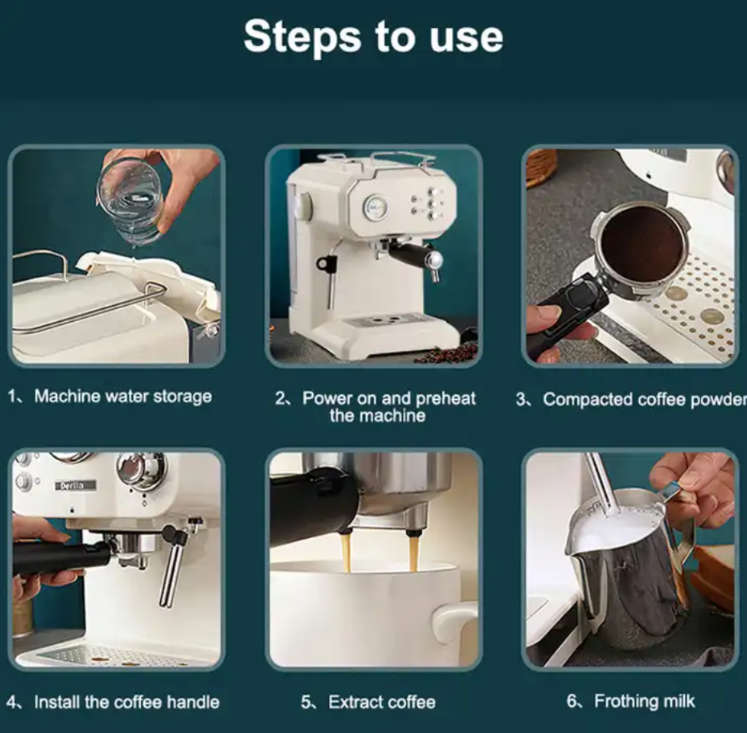 Steps to use

1、Machine water storage

2、Power on and preheat the machine

3、Compacted coffee powder

Derlla

4、Install the coffee handle

5、Extract coffee

6、Frothing milk