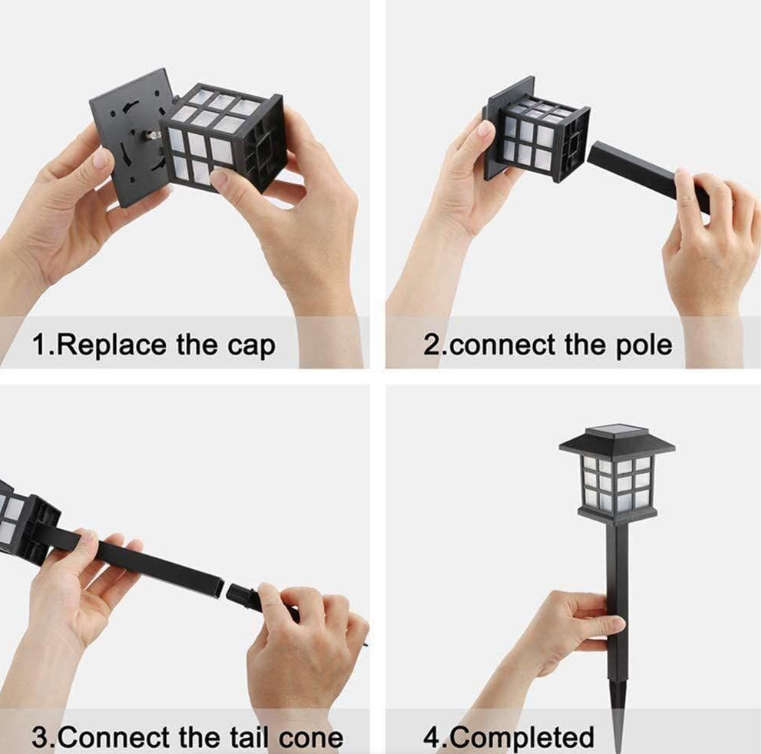 1.Replace the cap

2.connect the pole

3.Connect the tail cone

4.Completed