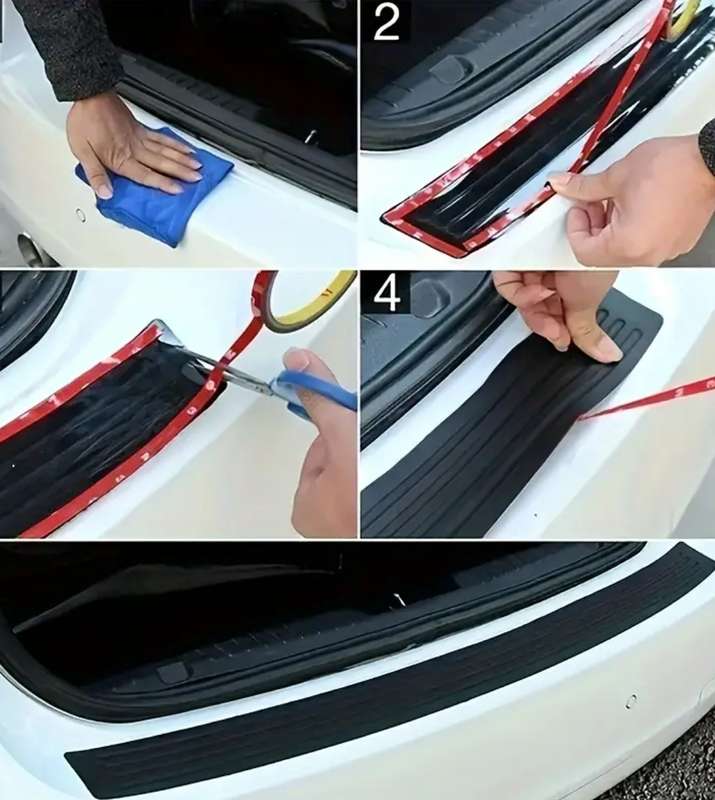 2

4