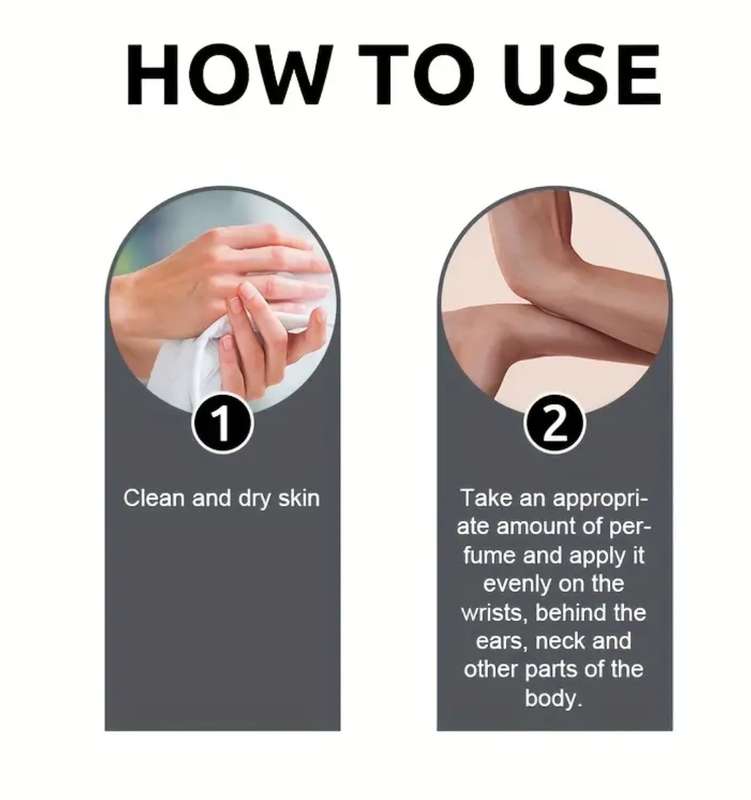 HOW TO USE

1

Clean and dry skin

2

Take an appropriate amount of perfume and apply it evenly on the wrists, behind the ears, neck and other parts of the body.