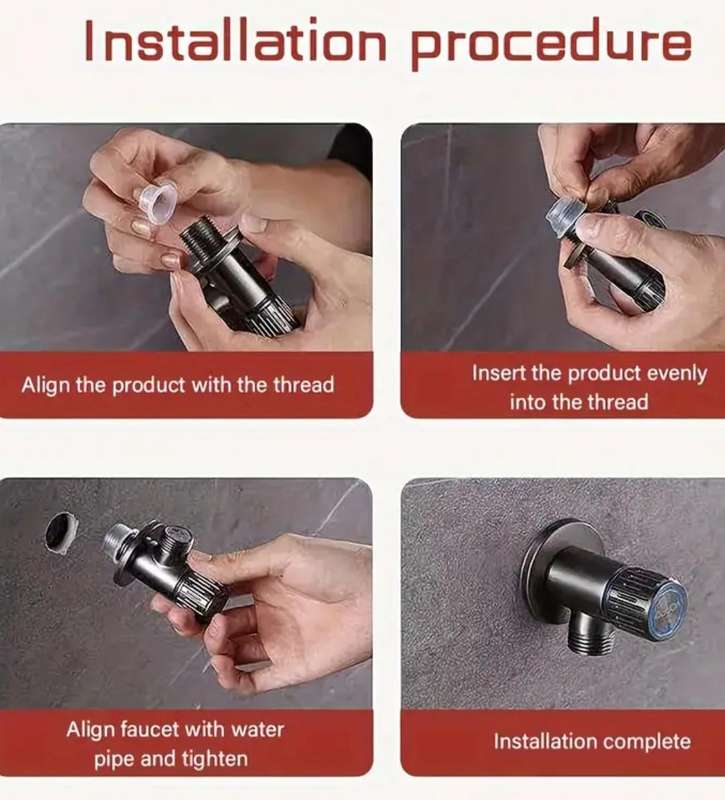 Installation procedure

Align the product with the thread

Insert the product evenly into the thread

Align faucet with water pipe and tighten

Installation complete