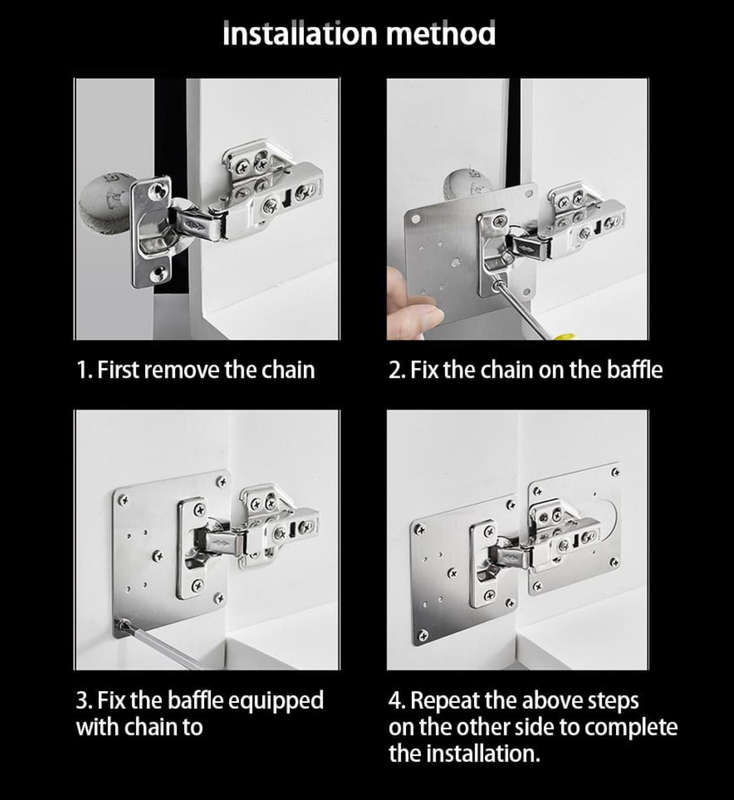 installation method

1. First remove the chain

2. Fix the chain on the baffle

3. Fix the baffle equipped with chain to

4. Repeat the above steps on the other side to complete the installation.