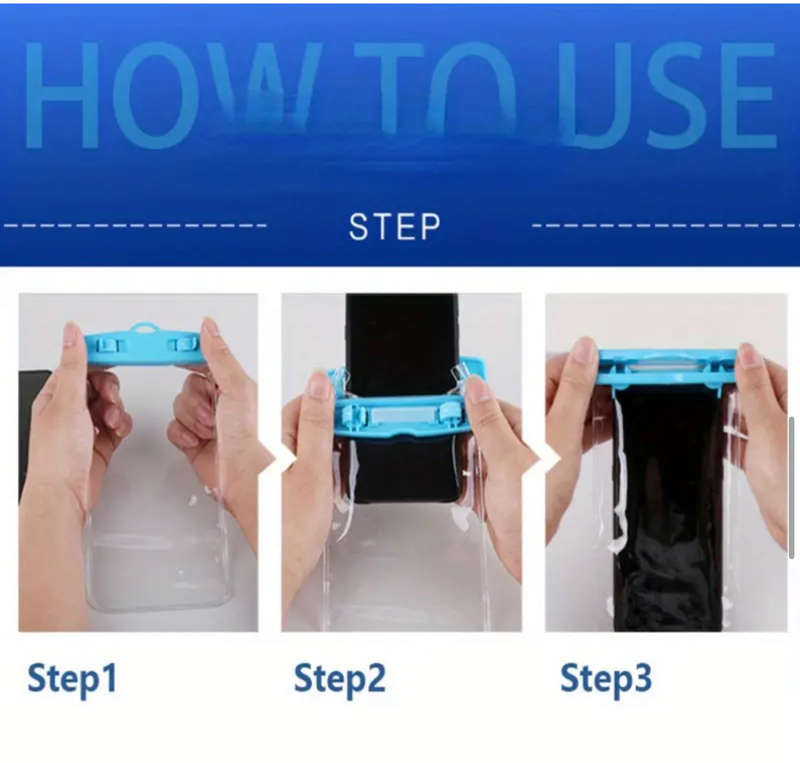 HOW TO USE

STEP

Step1

Step2

Step3