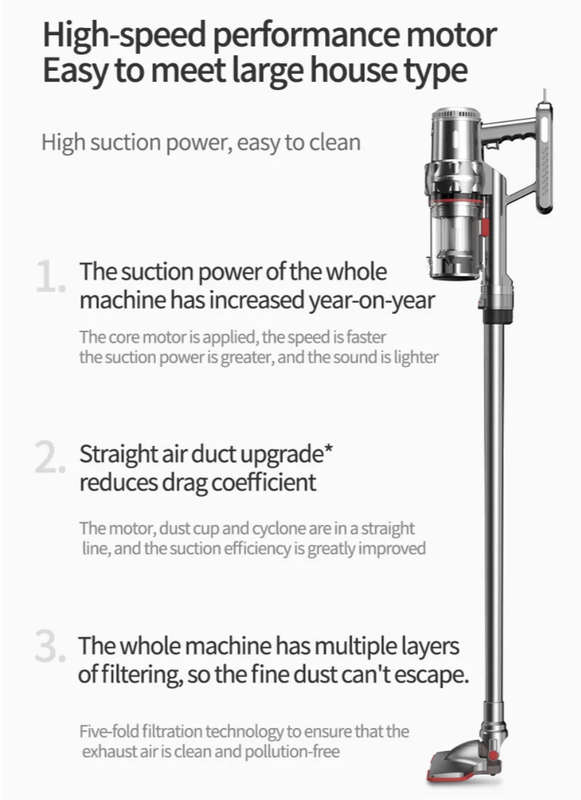 High-speed performance motor
Easy to meet large house type

High suction power, easy to clean

1. The suction power of the whole machine has increased year-on-year

The core motor is applied, the speed is faster the suction power is greater, and the sound is lighter

2. Straight air duct upgrade* reduces drag coefficient

The motor, dust cup and cyclone are in a straight line, and the suction efficiency is greatly improved

3. The whole machine has multiple layers of filtering, so the fine dust can't escape.

Five-fold filtration technology to ensure that the exhaust air is clean and pollution-free